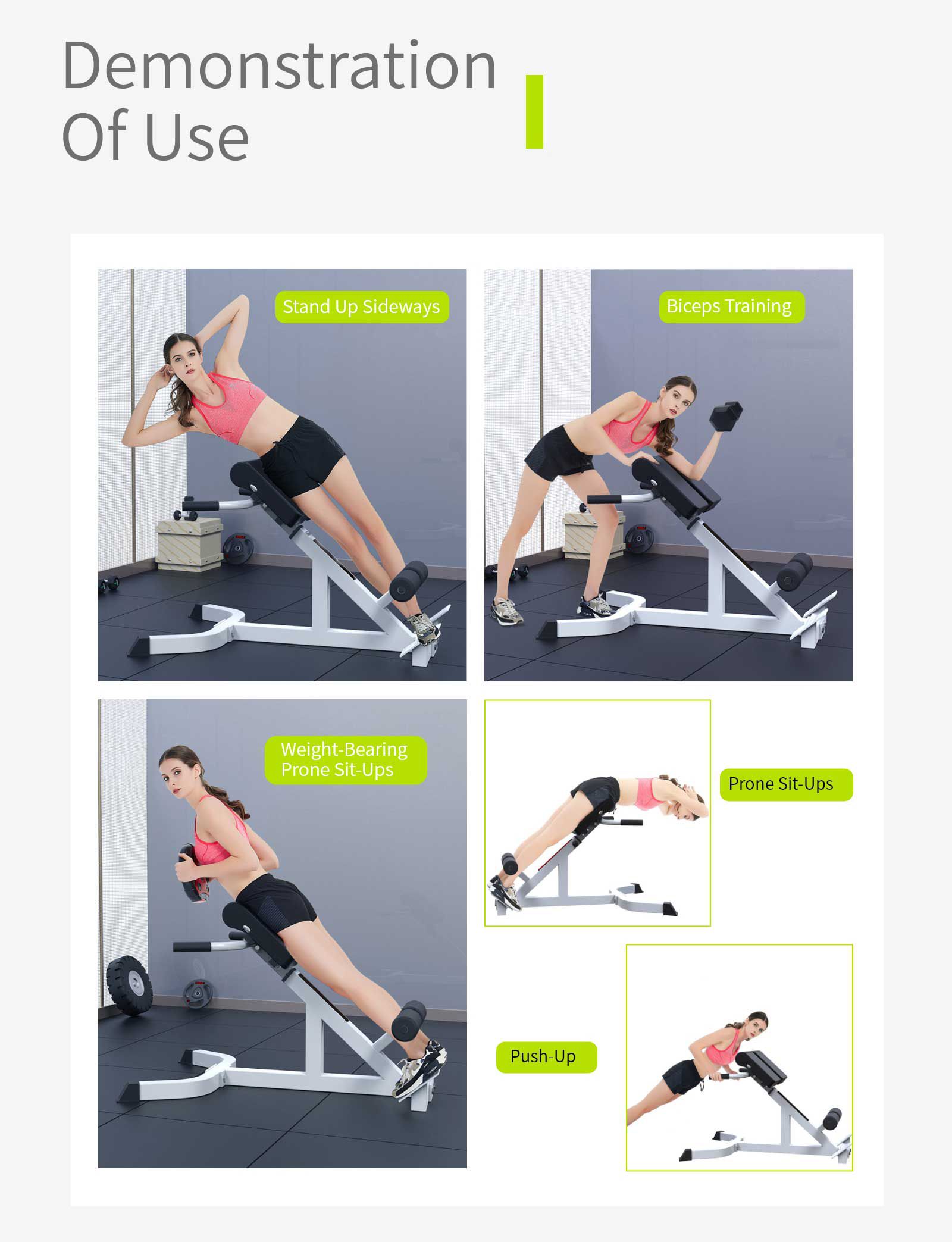 Demonstration Of Use

Stand Up Sideways

Biceps Training

Weight-Bearing Prone Sit-Ups

Prone Sit-Ups

Push-Up