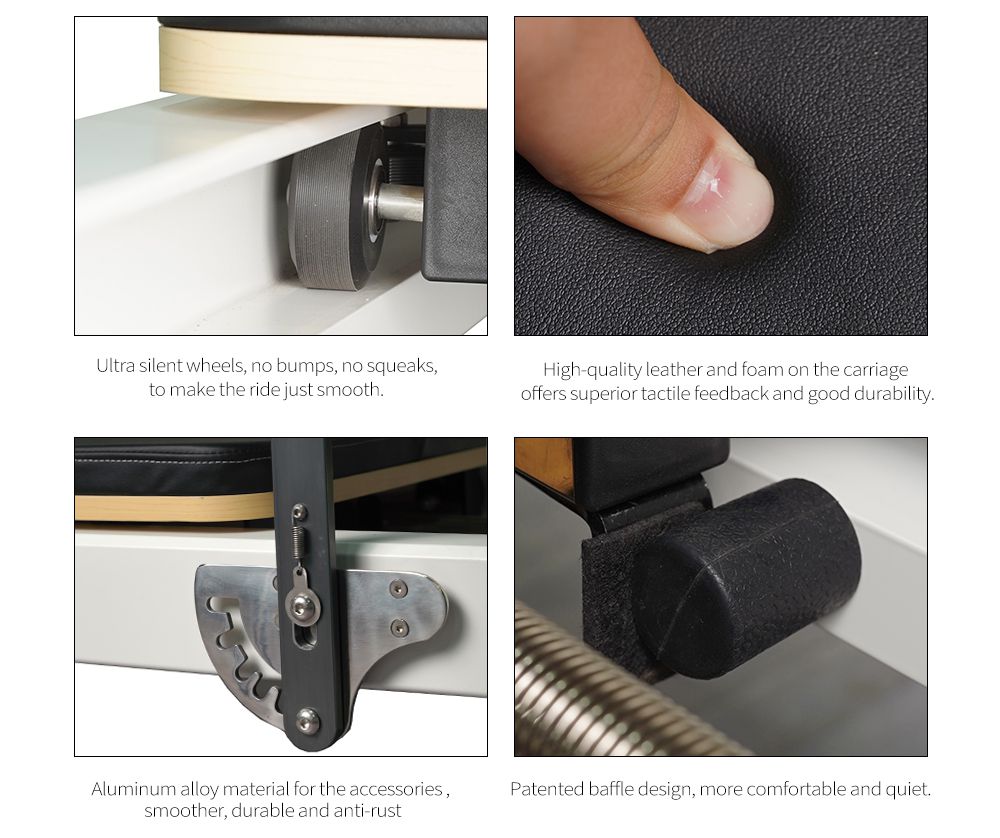 Ultra silent wheels, no bumps, no squeaks, to make the ride just smooth.

High-quality leather and foam on the carriage offers superior tactile feedback and good durability.

Aluminum alloy material for the accessories , smoother, durable and anti-rust

Patented baffle design, more comfortable and quiet.