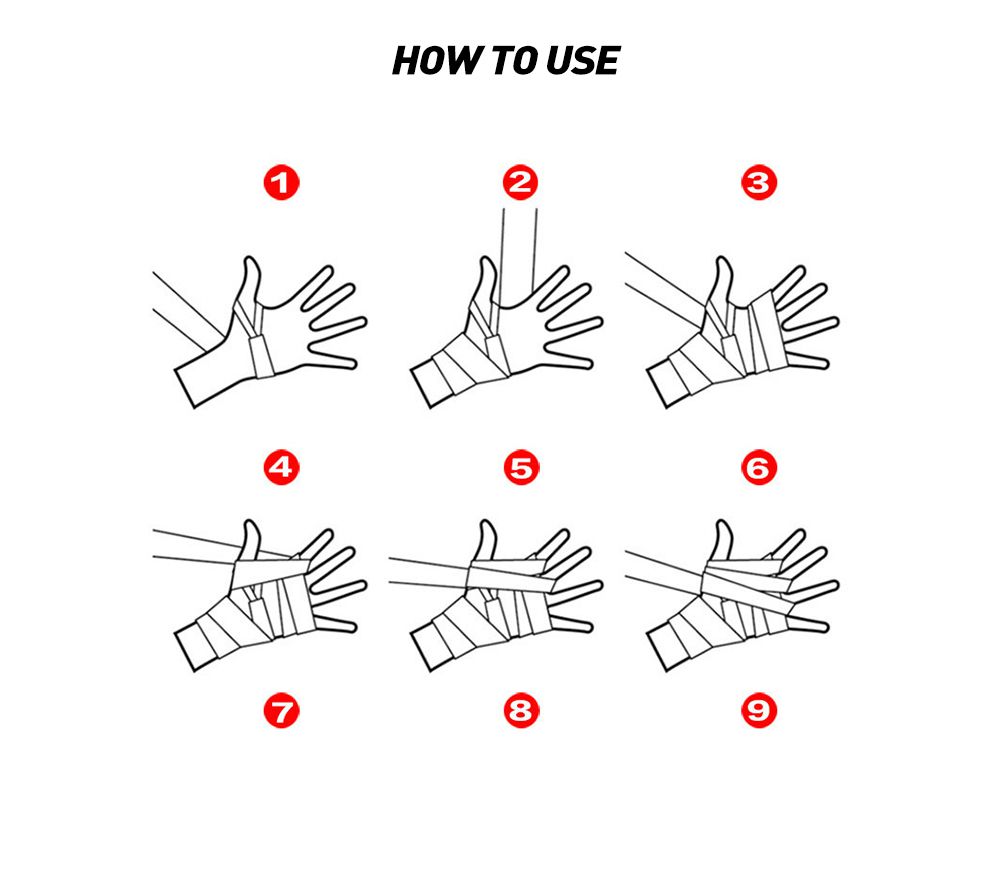 HOW TO USE

1

2

3

4

5

6

7

8

9