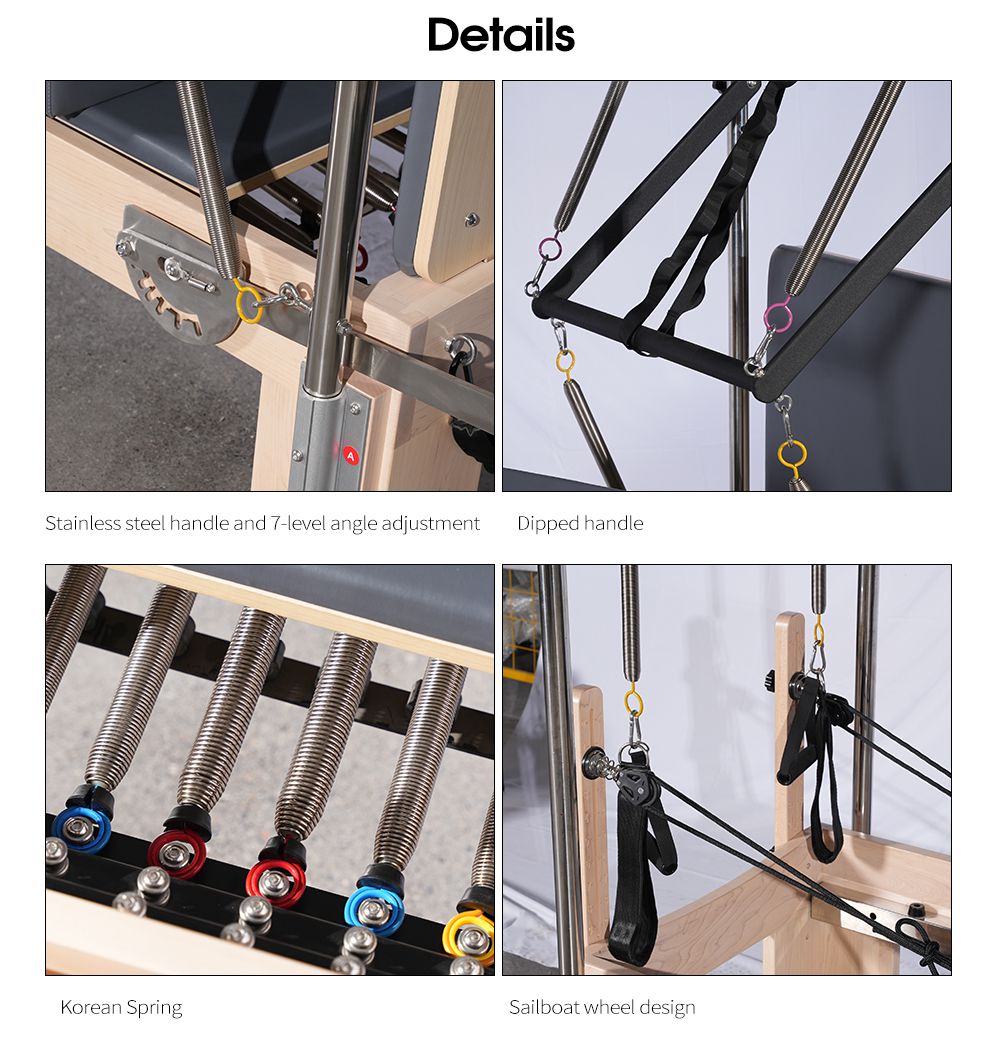 Details

A

Stainless steel handle and 7-level angle adjustment

Dipped handle

Korean Spring

Sailboat wheel design