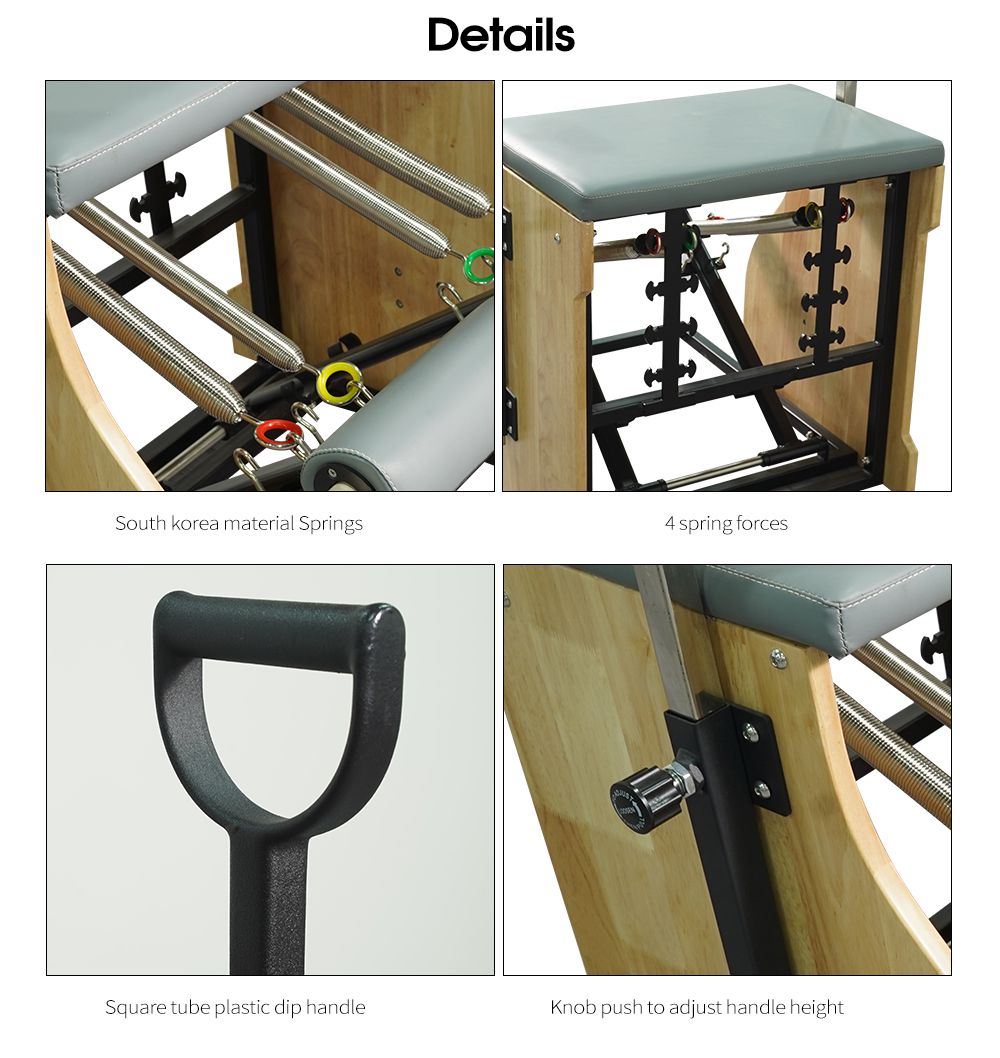 Details

South korea material Springs

4 spring forces

Square tube plastic dip handle

Knob push to adjust handle height